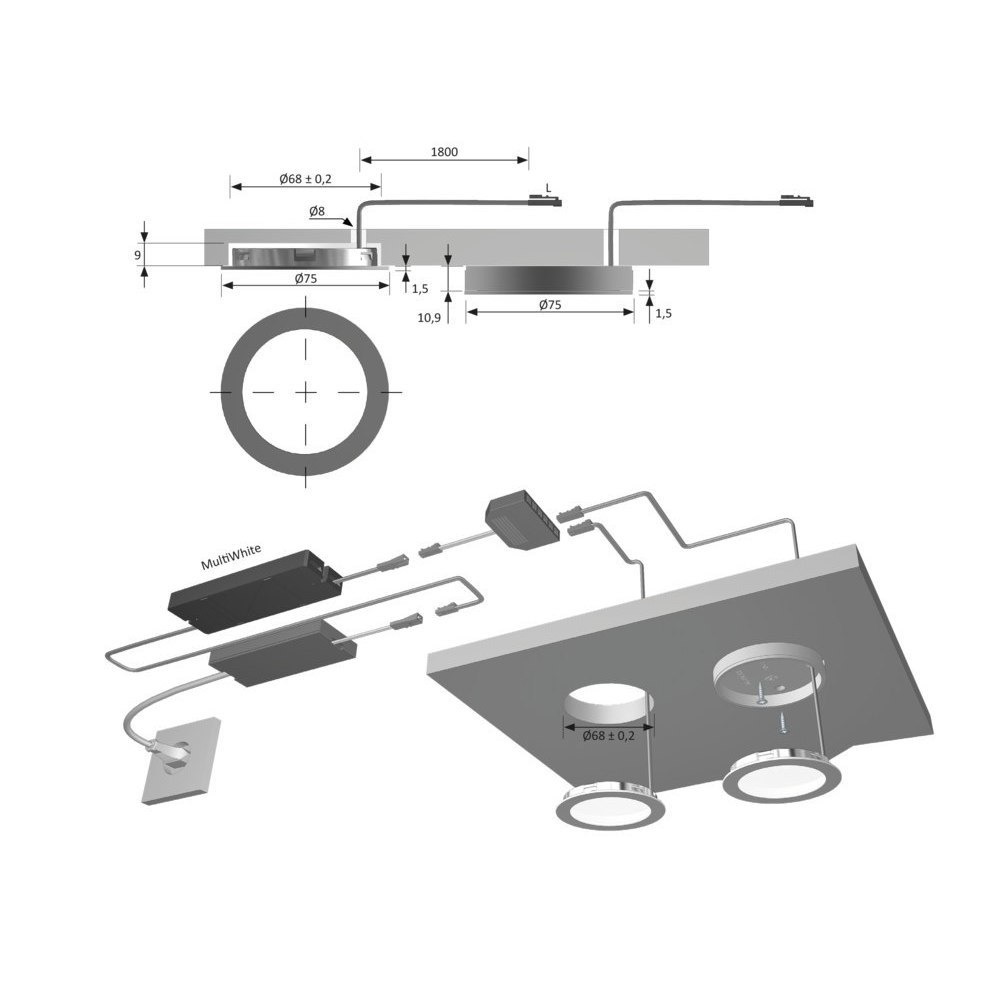 1800
Ø68 ± 0,2
L
Ø8
9
Ø75
1,5
10,9
Ø75
1,5
MultiWhite
Ø68 ± 0,2